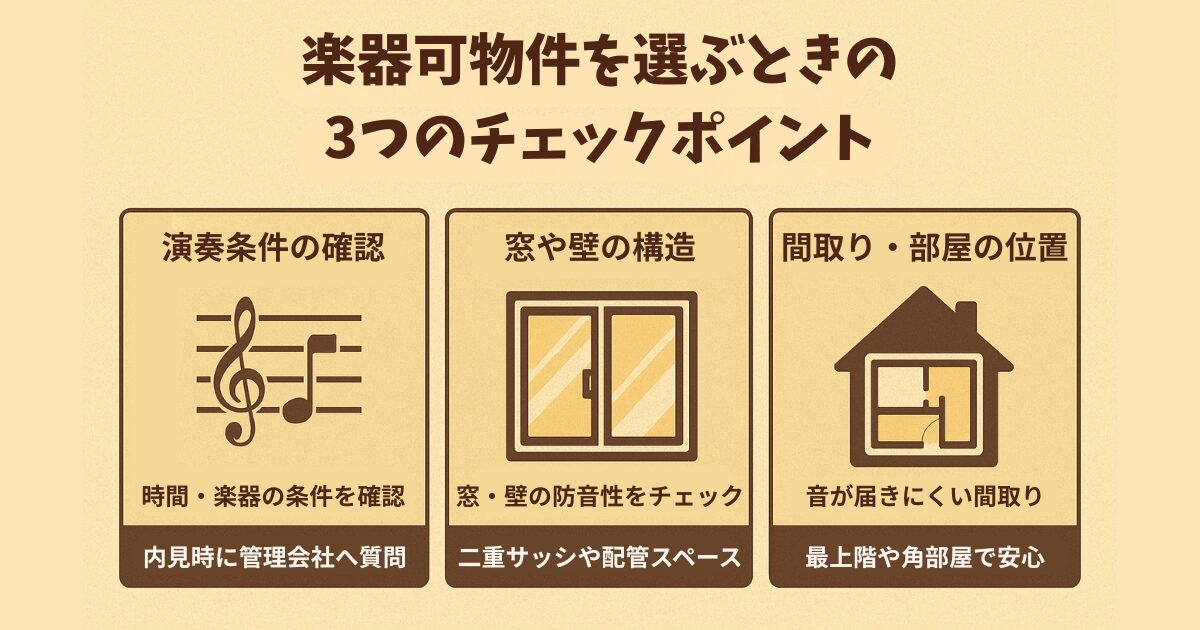 楽器可物件を選ぶときの
3つのチェックポイント

演奏条件の確認

時間・楽器の条件を確認

内見時に管理会社へ質問

窓や壁の構造

窓・壁の防音性をチェック

二重サッシや配管スペース

間取り・部屋の位置

音が届きにくい間取り

最上階や角部屋で安心