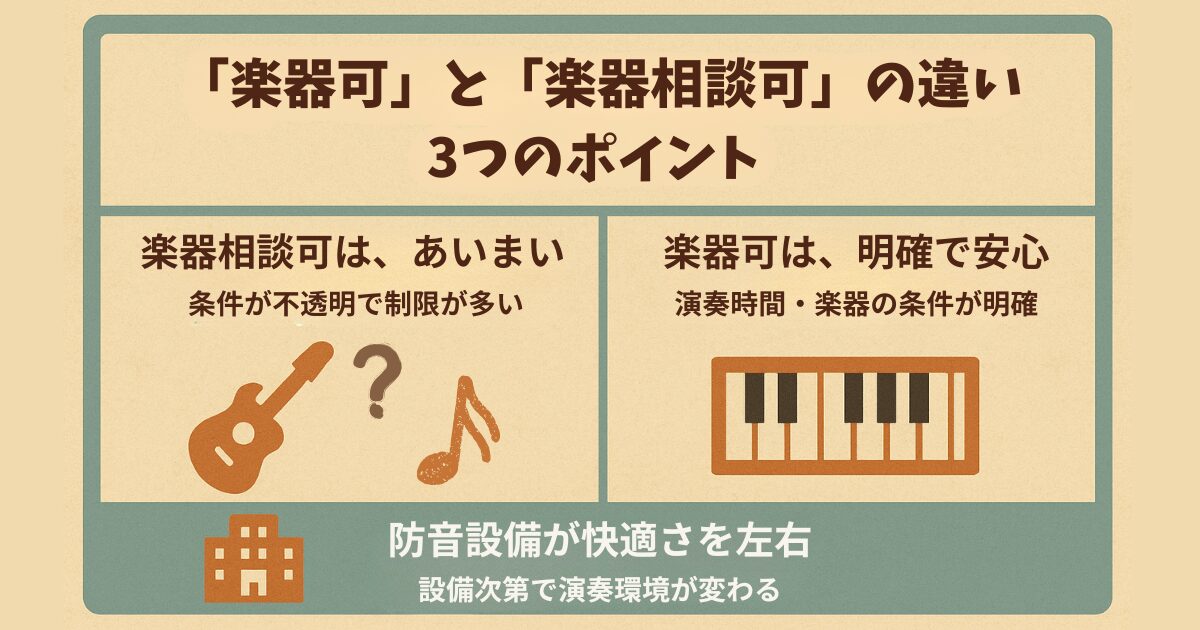 「楽器可」と「楽器相談可」の違い
3つのポイント

楽器相談可は、あいまい
条件が不透明で制限が多い

?

楽器可は、明確で安心
演奏時間・楽器の条件が明確

防音設備が快適さを左右
設備次第で演奏環境が変わる