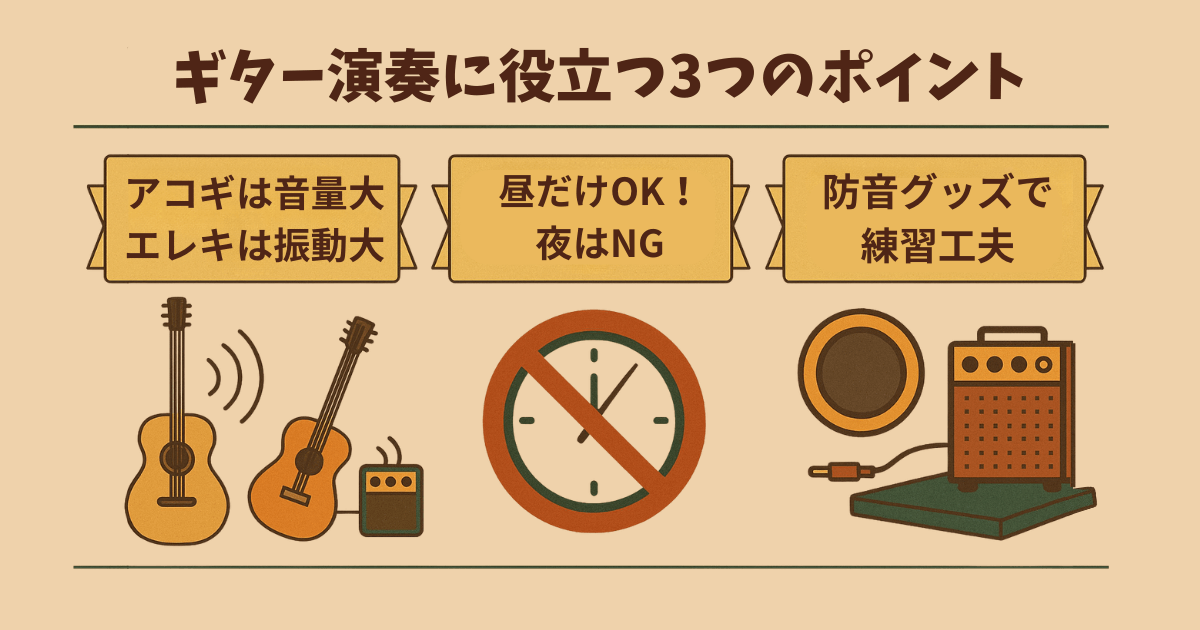 ギター演奏に役立つ3つのポイント

アコギは音量大
エレキは振動大

昼だけOK！
夜はNG

防音グッズで
練習工夫