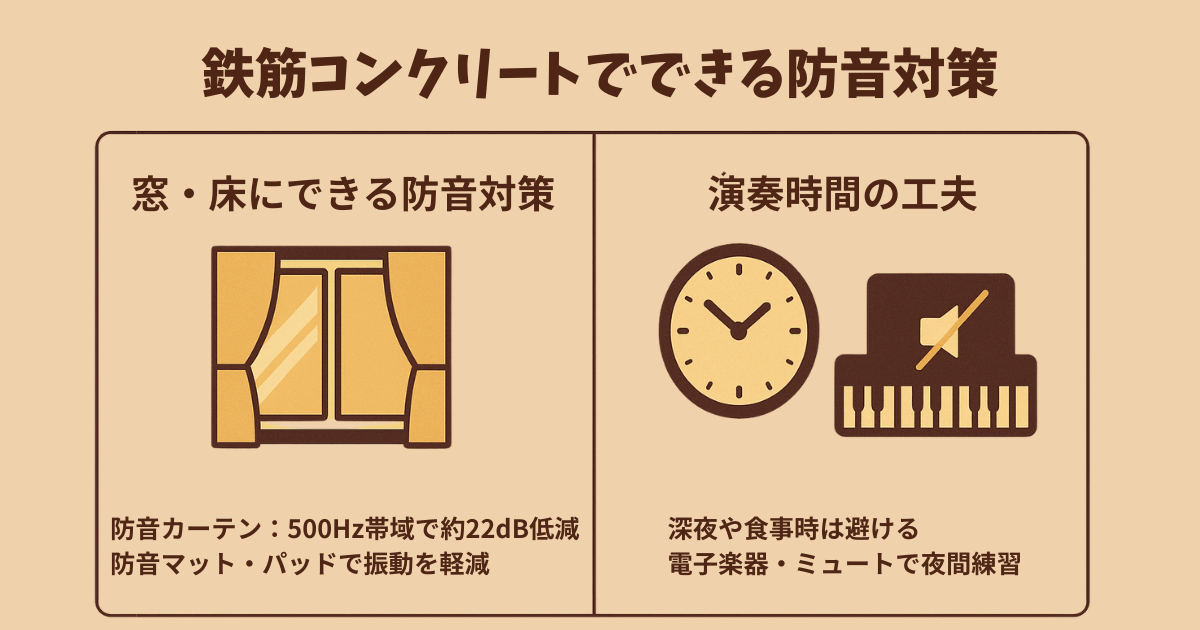 鉄筋コンクリートでできる防音対策

窓・床にできる防音対策

防音カーテン：500Hz帯域で約22dB低減
防音マット・パッドで振動を軽減

演奏時間の工夫

深夜や食事時は避ける
電子楽器・ミュートで夜間練習